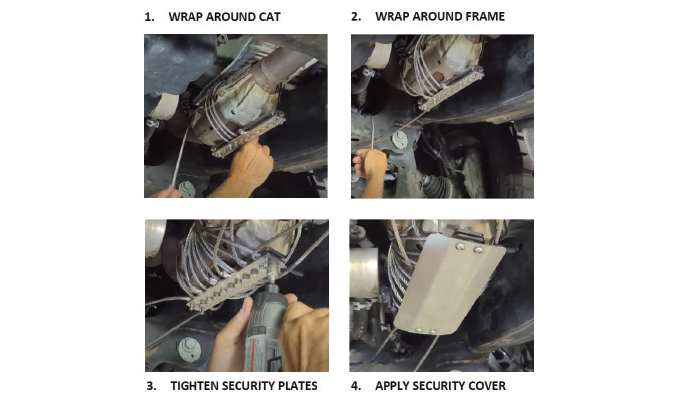 1. WRAP AROUND CAT

2. WRAP AROUND FRAME

3. TIGHTEN SECURITY PLATES

4. APPLY SECURITY COVER