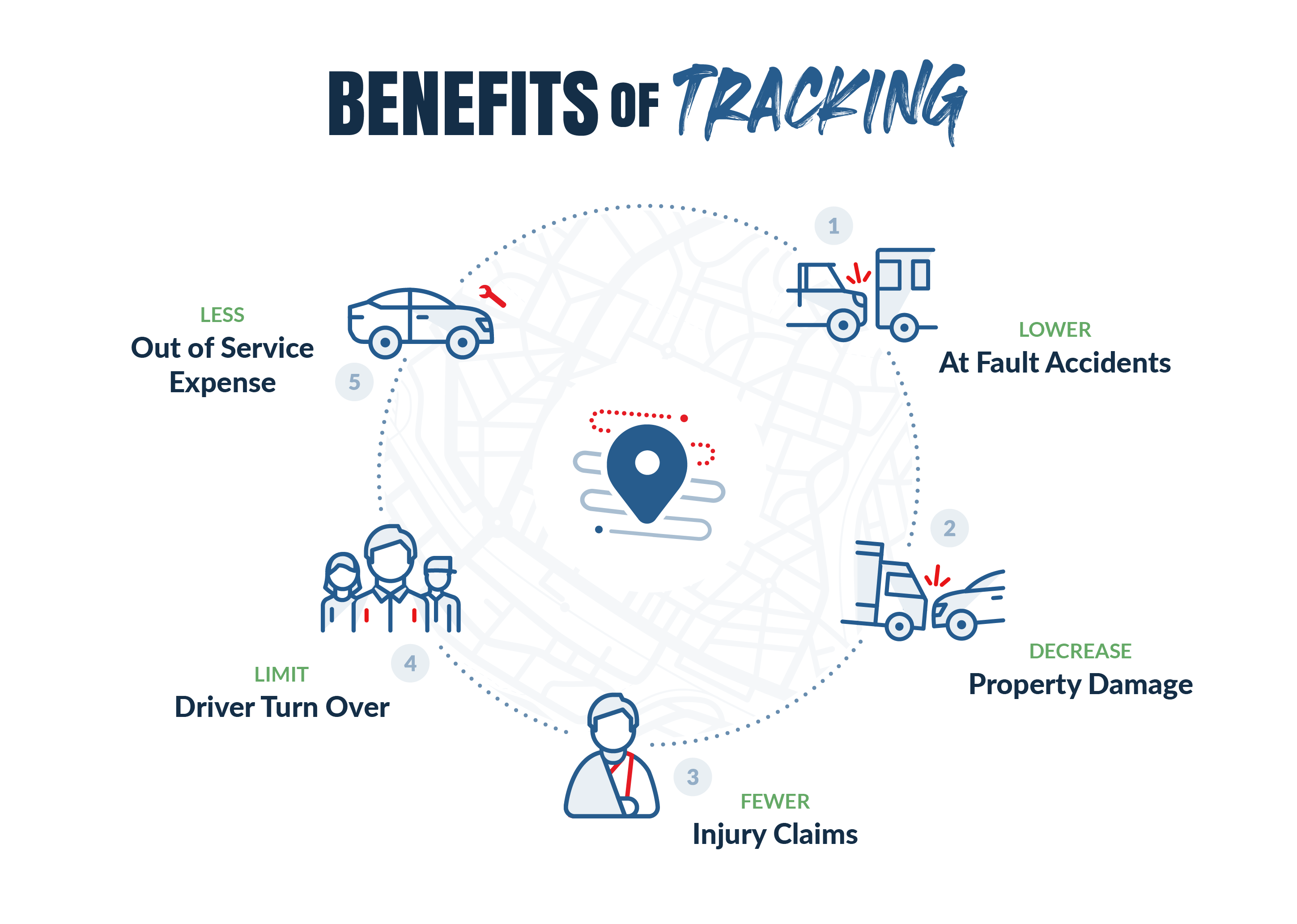 BENEFITS OF TRACKING

1
LOWER
At Fault Accidents

2
DECREASE
Property Damage

3
FEWER
Injury Claims

4
LIMIT
Driver Turn Over

5
LESS
Out of Service Expense