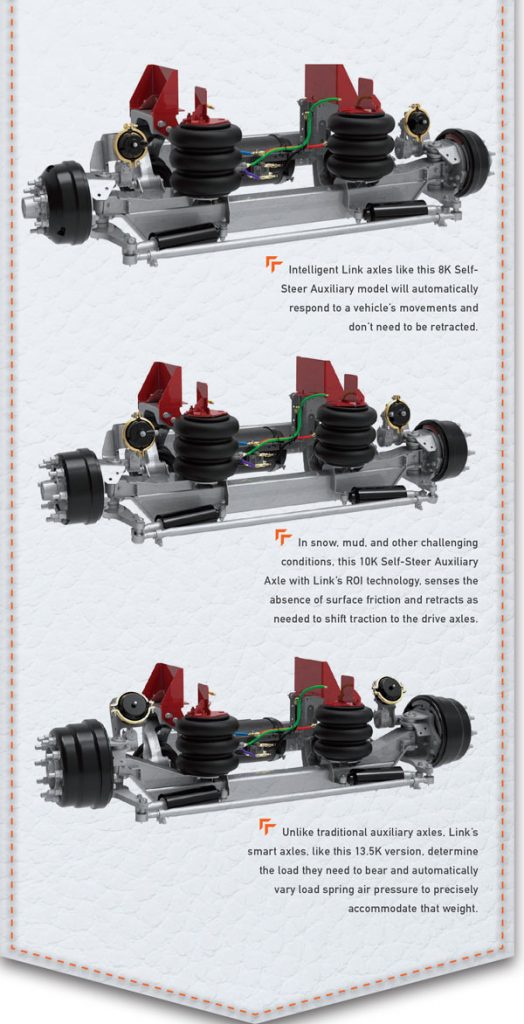 Intelligent Link axles like this 8K Self-Steer Auxiliary model will automatically respond to a vehicle's movements and don't need to be retracted.

In snow, mud, and other challenging conditions, this 10K Self-Steer Auxiliary Axle with Link's ROI technology, senses the absence of surface friction and retracts as needed to shift traction to the drive axles.

Unlike traditional auxiliary axles, Link's smart axles, like this 13.5K version, determine the load they need to bear and automatically vary load spring air pressure to precisely accommodate that weight.